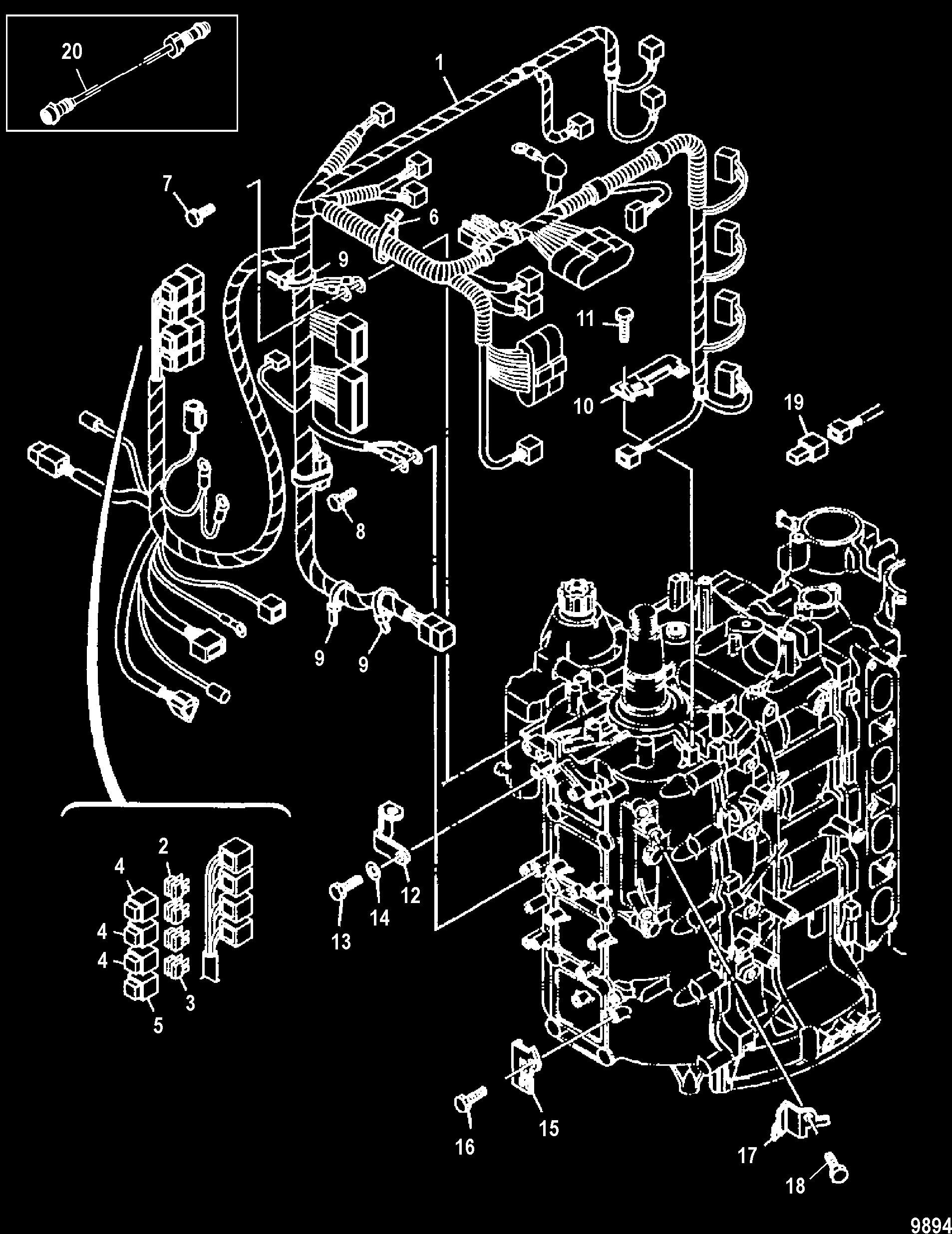 20
1
7
6
9
11
10
19
8
9
9
2
4
4
4
3
5
12
14
13
15
16
17
18
9894