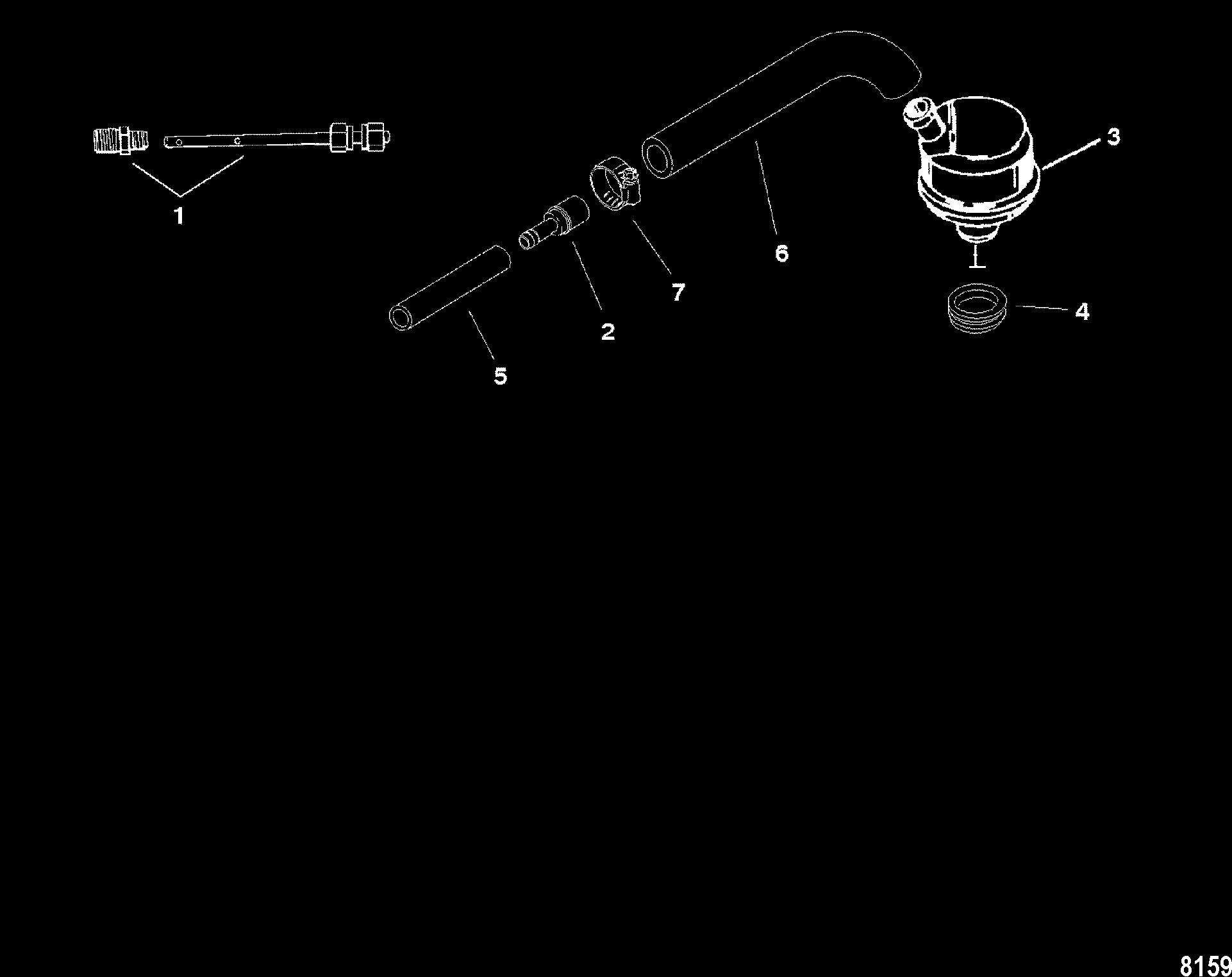 1

3

6

7

2

4

5

8159