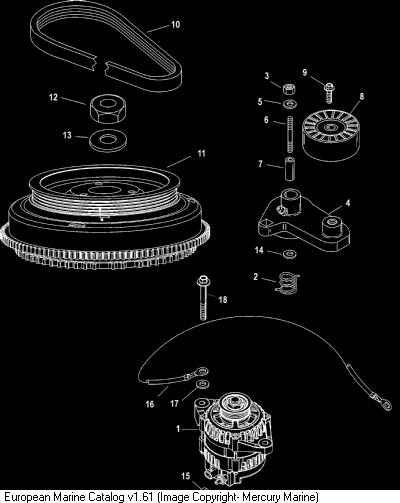 10
3
9
12
5
8
6
13
11
7
4
14
2
18
16
17
1
15
European Marine Catalog v1.61 (Image Copyright- Mercury Marine)