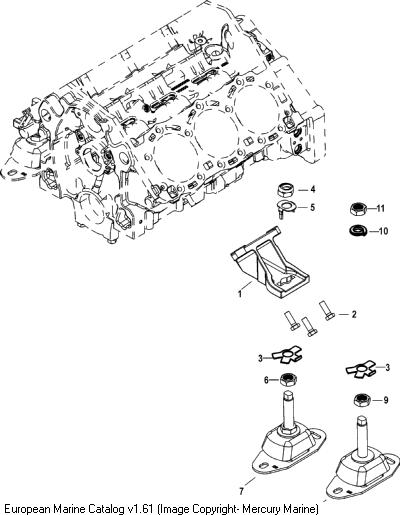 4
5
11
10
1
2
3
3
6
9
7
European Marine Catalog v1.61 (Image Copyright- Mercury Marine)