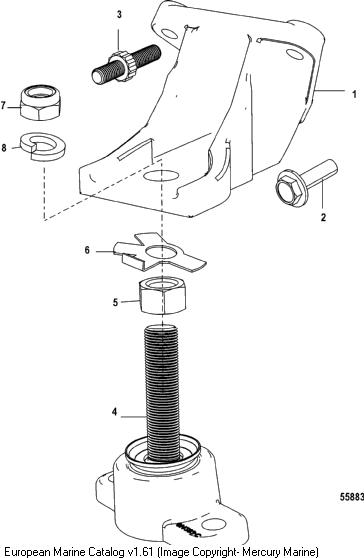 3

1

7

8

2

6

5

4

55883

European Marine Catalog v1.61 (Image Copyright- Mercury Marine)