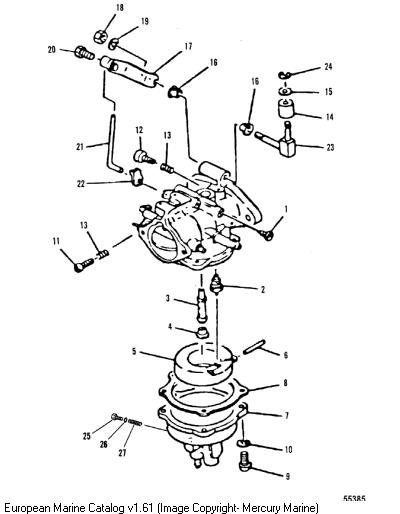 18
19
20
17
16
24
16
15
14
21
12
13
23
22
1
13
11
2
3
4
5
6
8
7
25
26
27
10
9
55385
European Marine Catalog v1.61 (Image Copyright- Mercury Marine)