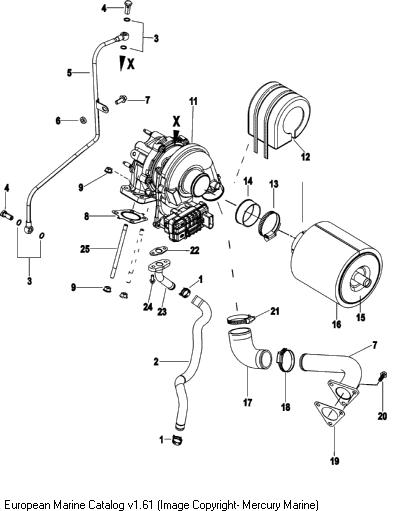 4
3
X
5
7
6
11
X
12
9
14
13
4
8
25
22
3
9
1
24
23
21
16
15
2
7
17
18
20
1
19
European Marine Catalog v1.61 (Image Copyright- Mercury Marine)