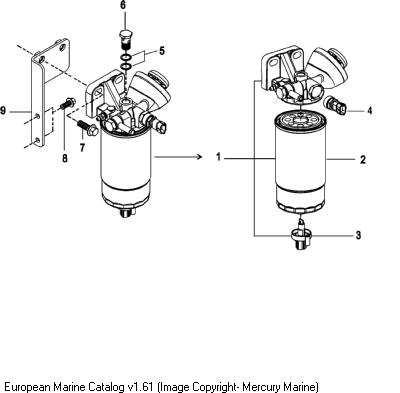 6
5
9
8
7
1
4
2
3
European Marine Catalog v1.61 (Image Copyright- Mercury Marine)