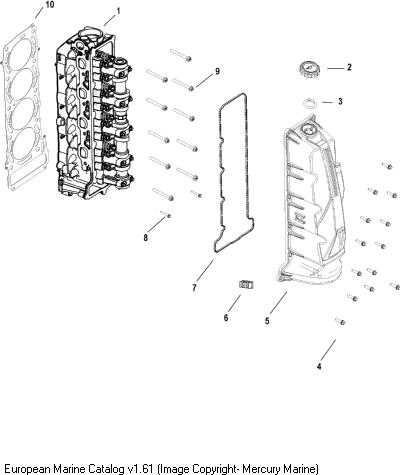 10
1
9
2
3
8
7
6
5
4
European Marine Catalog v1.61 (Image Copyright- Mercury Marine)