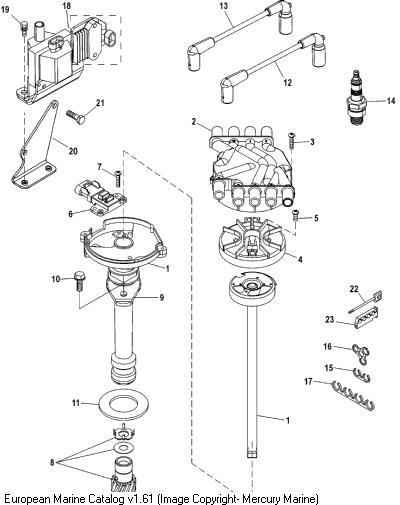 19
18
13
12
14
21
2
3
20
7
6
5
4
1
10
9
22
23
16
15
17
11
1
8
European Marine Catalog v1.61 (Image Copyright- Mercury Marine)