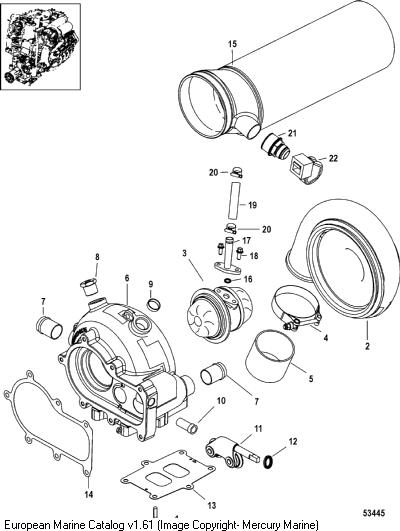 15
21
22
20
19
20
17
18
3
16
8
6
9
7
4
2
5
7
10
11
12
14
13
53445
European Marine Catalog v1.61 (Image Copyright- Mercury Marine)