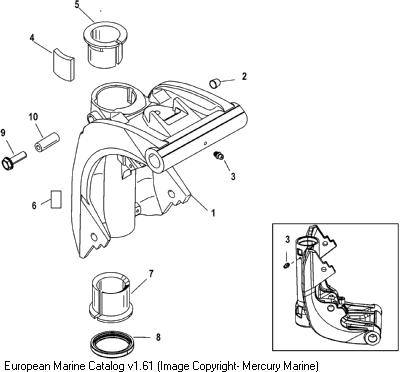 5

4

2

10

9

3

6

1

3

7

8

European Marine Catalog v1.61 (Image Copyright- Mercury Marine)