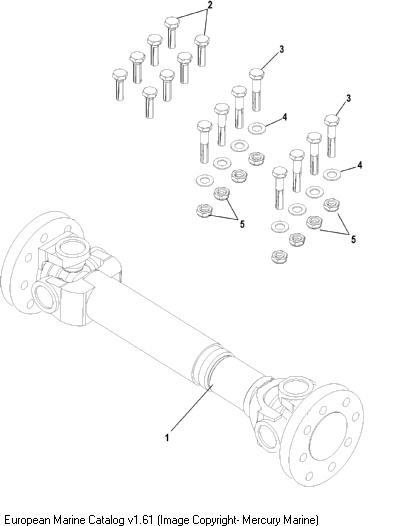 2
3
3
4
4
5
5
1
European Marine Catalog v1.61 (Image Copyright- Mercury Marine)