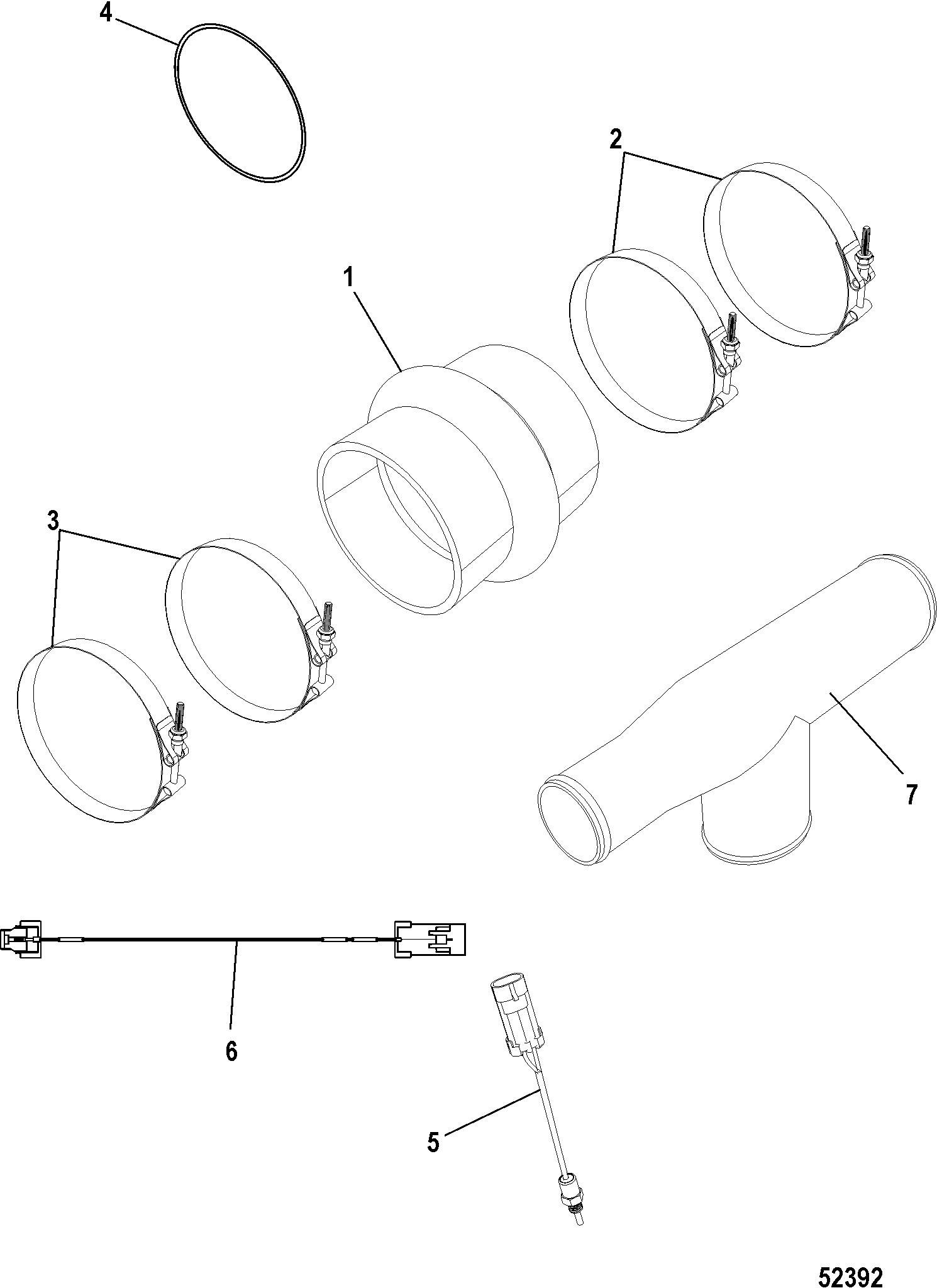 4

2

1

3

7

6

5

52392