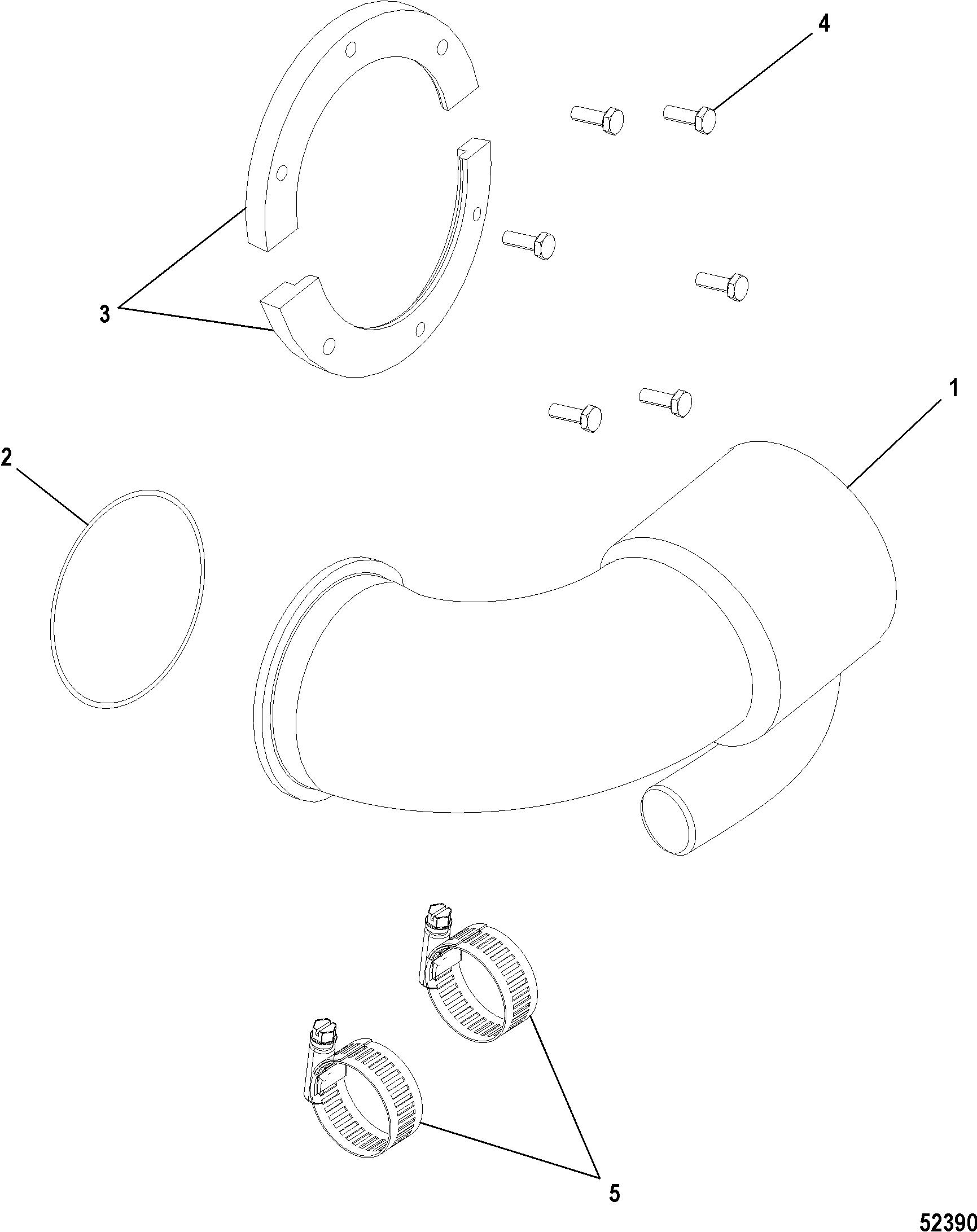 4

3

1

2

5

52390