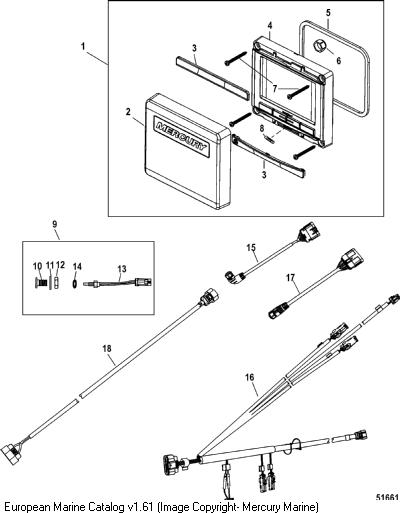 1
2
3
4
5
6
7
8
3
MERCURY
9
10 11 12
14
13
15
17
18
16
51661
European Marine Catalog v1.61 (Image Copyright- Mercury Marine)