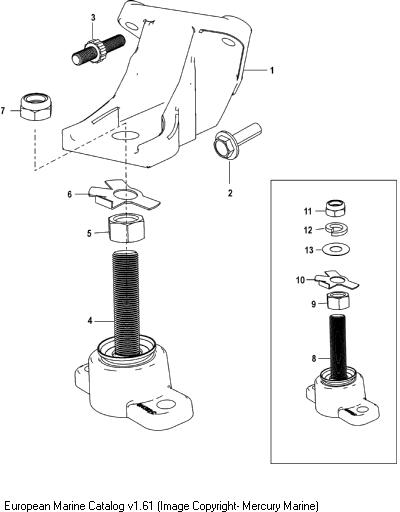 3
1
7
2
6
5
4
11
12
13
10
9
8
European Marine Catalog v1.61 (Image Copyright- Mercury Marine)