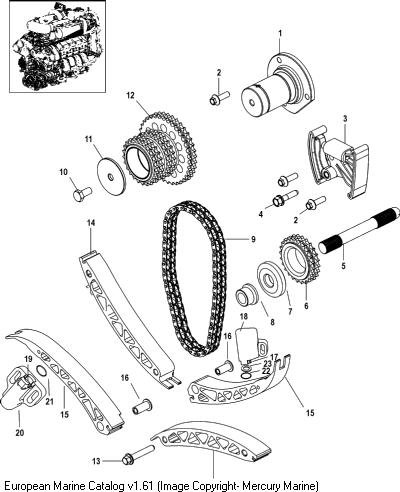 1
2
12
3
11
10
4
2
14
9
5
6
7
8
18
16
17
23
22
19
21
15
16
15
20
13

European Marine Catalog v1.61 (Image Copyright- Mercury Marine)