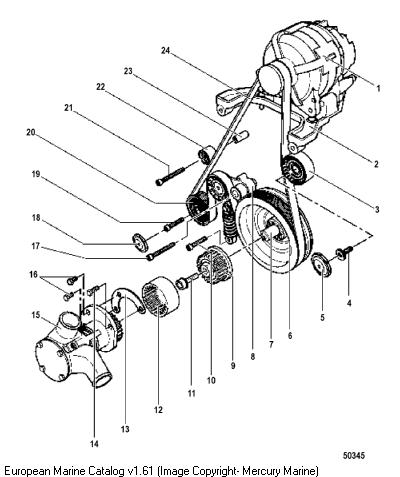 24
23
22
21
20
19
18
17
16
15
1
2
3
4
5
6
7
8
9
10
11
12
13
14
50345
European Marine Catalog v1.61 (Image Copyright- Mercury Marine)