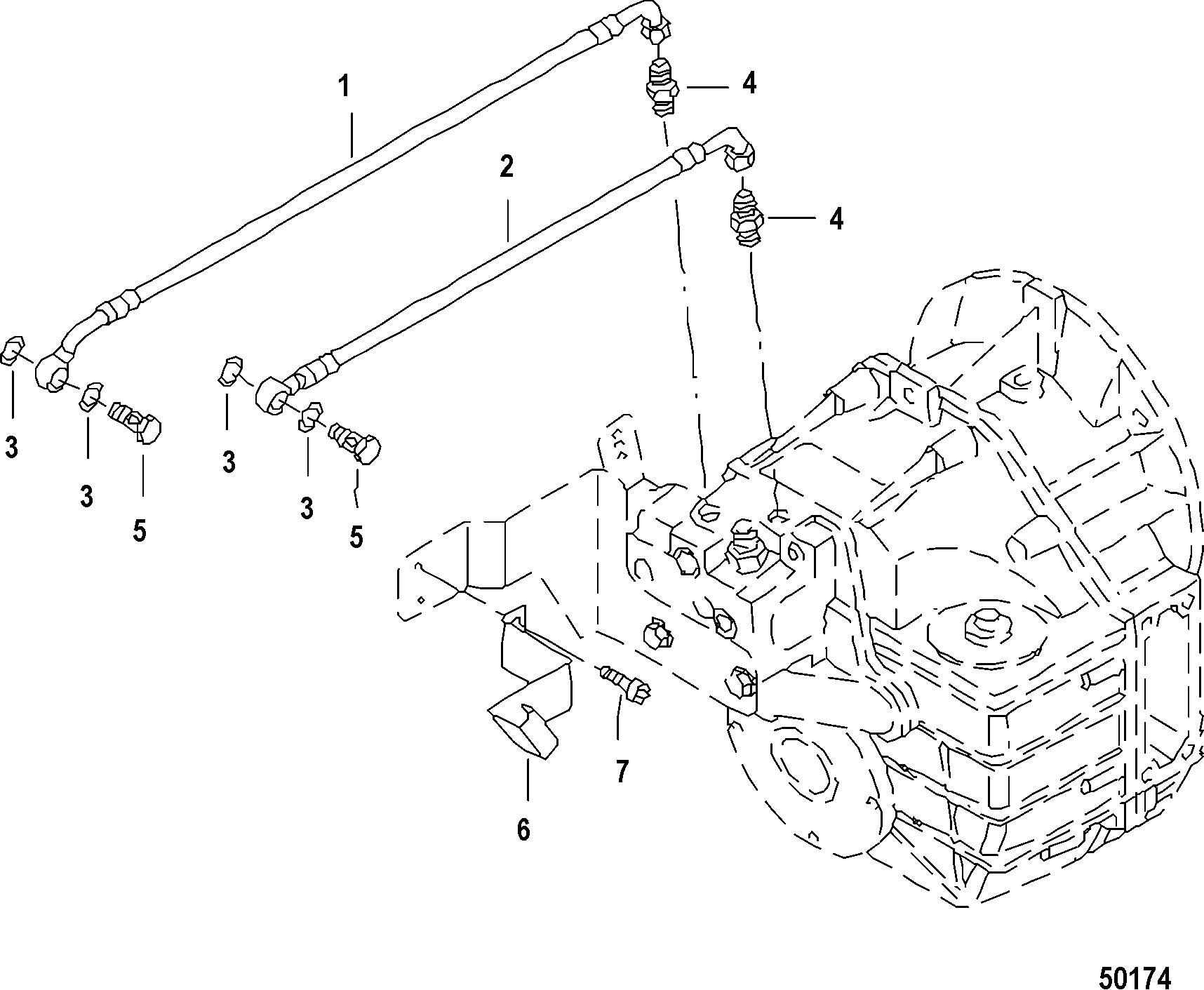 1
4
2
4
3
3
5
3
3
5
7
6
50174