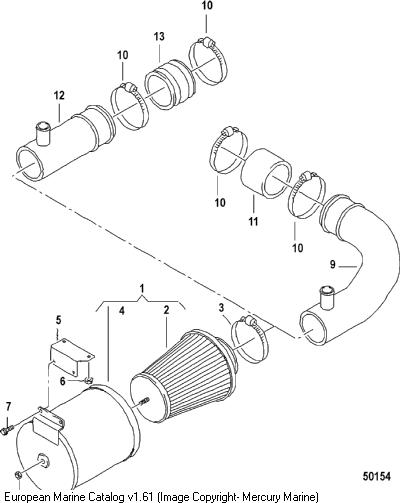 10
13
10
12
10
11
10
9
1
4
2
3
5
6
7
50154
European Marine Catalog v1.61 (Image Copyright- Mercury Marine)