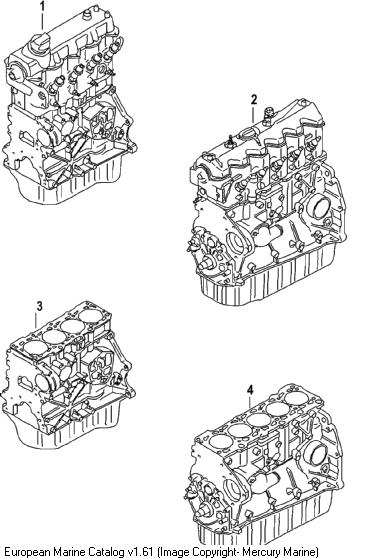 1

2

3

4

European Marine Catalog v1.61 (Image Copyright- Mercury Marine)