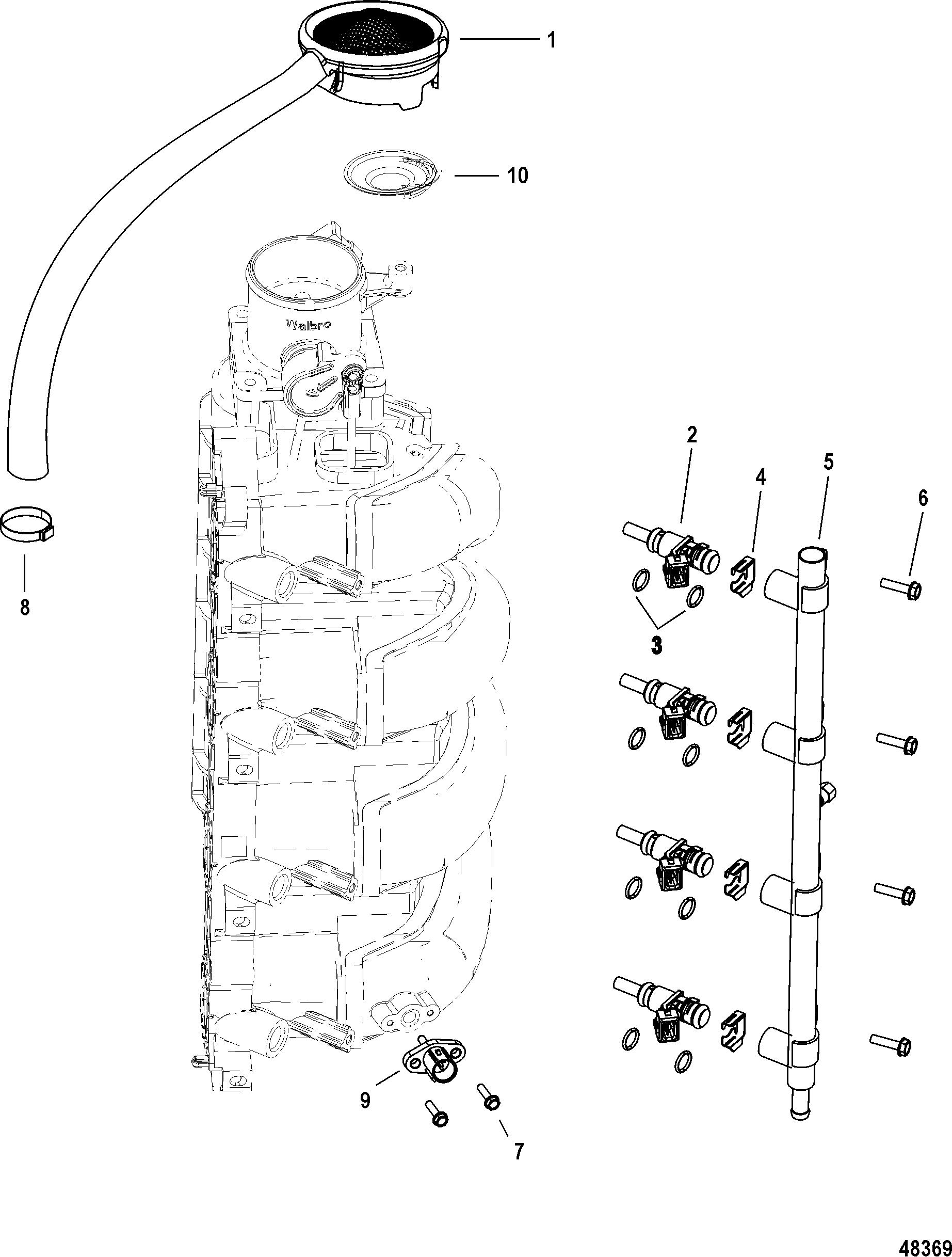 1

10

Walbro

2

4

5

6

8

3

9

7

48369