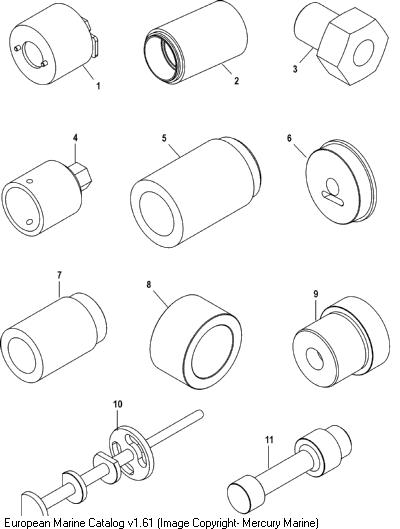 1
2
3
4
5
6
7
8
9
10
11
European Marine Catalog v1.61 (Image Copyright- Mercury Marine)