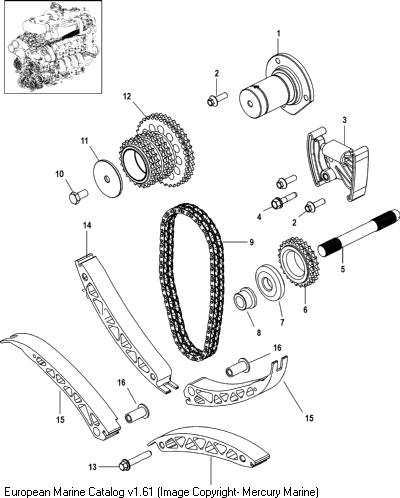 1
2
12
3
11
10
4
2
14
9
5
6
7
8
16
16
15
15
13
European Marine Catalog v1.61 (Image Copyright- Mercury Marine)