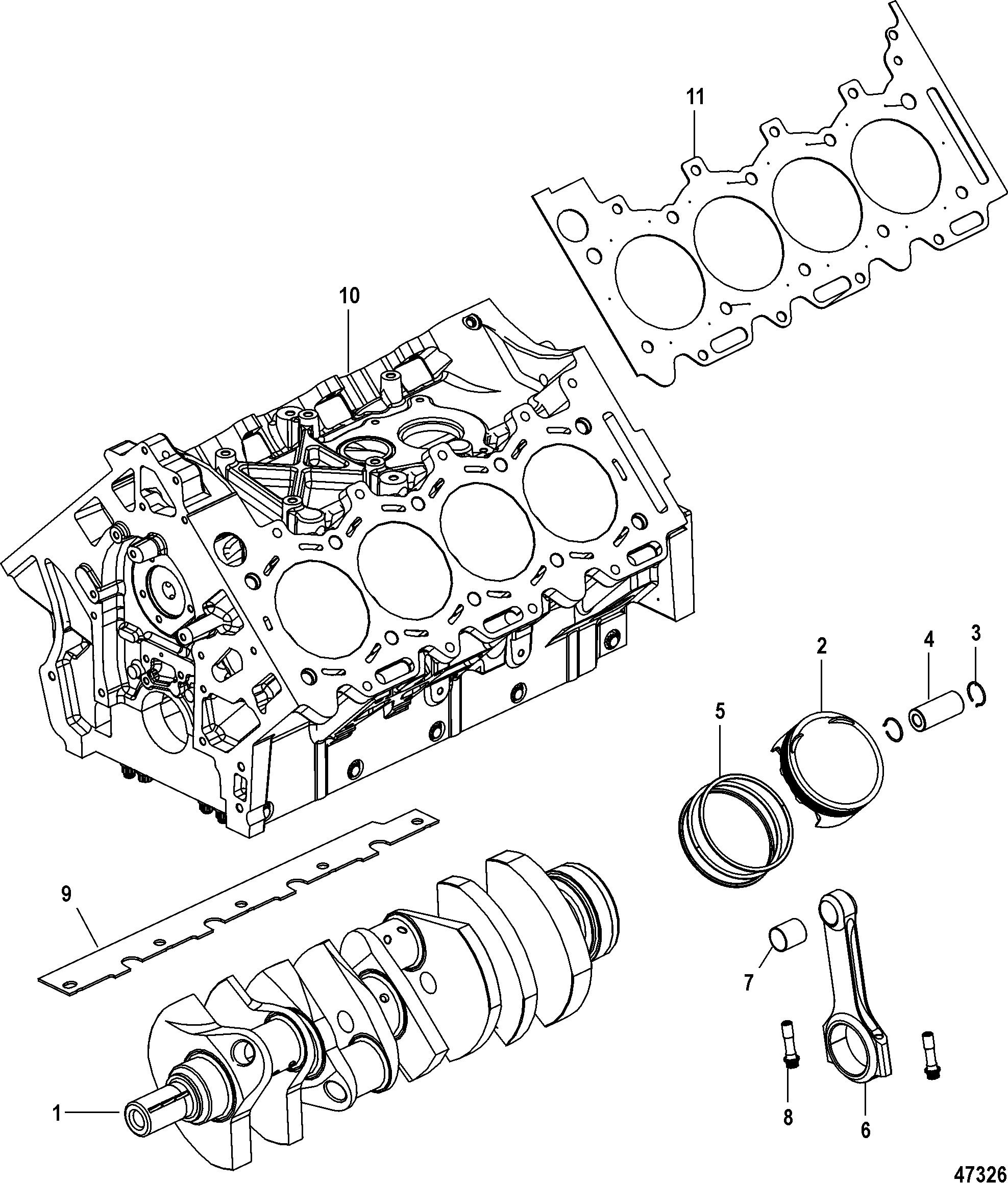 11

10

2

4

3

5

9

7

1

8

6

47326