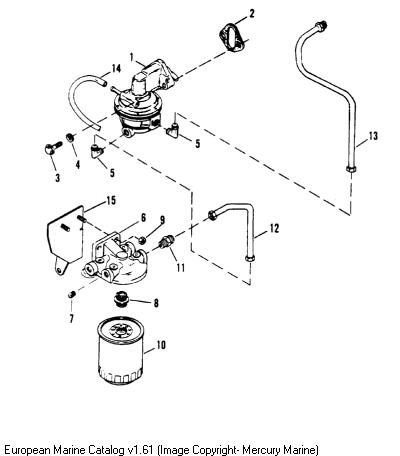 2
1
14
13
5
4
3
5
15
6
9
12
11
8
7
10

European Marine Catalog v1.61 (Image Copyright- Mercury Marine)