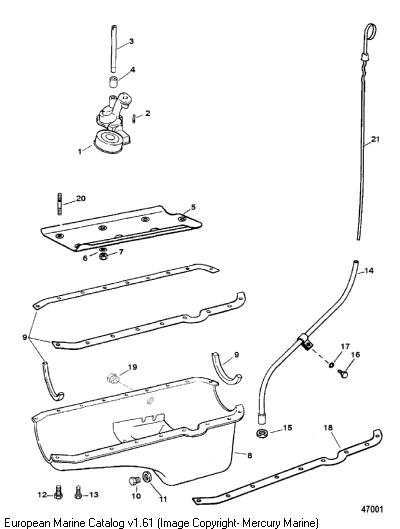 3
4
2
1
21
20
5
6
7
14
9
17
16
9
19
15
18
8
12
13
10
11
47001
European Marine Catalog v1.61 (Image Copyright- Mercury Marine)