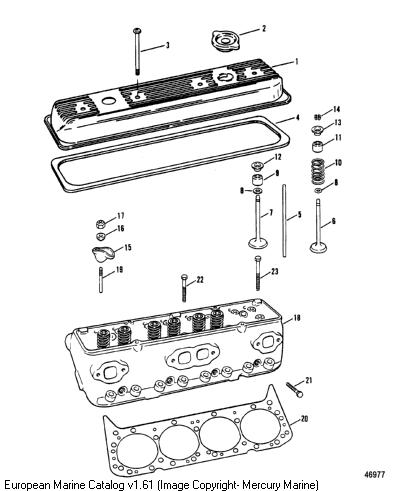 3
2
1
4
14
13
11
12
9
10
8
8
7
5
6
17
16
15
19
22
23
18
21
20
46977
European Marine Catalog v1.61 (Image Copyright- Mercury Marine)