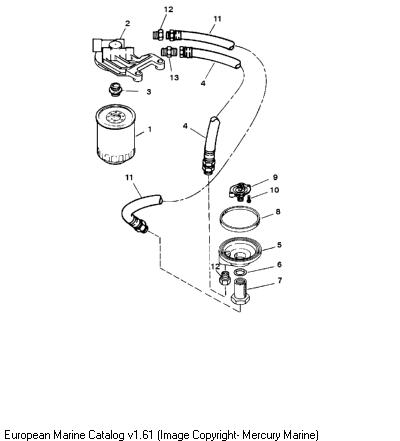 12
11
2
13
4
3
1
4
11
9
10
8
5
12
6
7

European Marine Catalog v1.61 (Image Copyright- Mercury Marine)