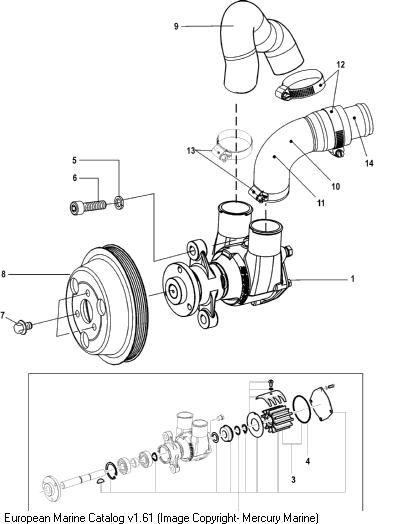 9
12
13
14
5
6
10
11
8
1
7
4
3
European Marine Catalog v1.61 (Image Copyright- Mercury Marine)