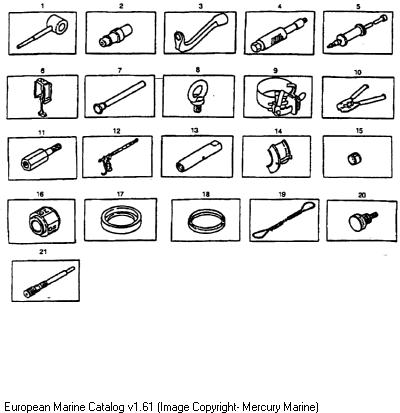 1
2
3
4
5
6
7
8
9
10
11
12
13
14
15
16
17
18
19
20
21

European Marine Catalog v1.61 (Image Copyright- Mercury Marine)