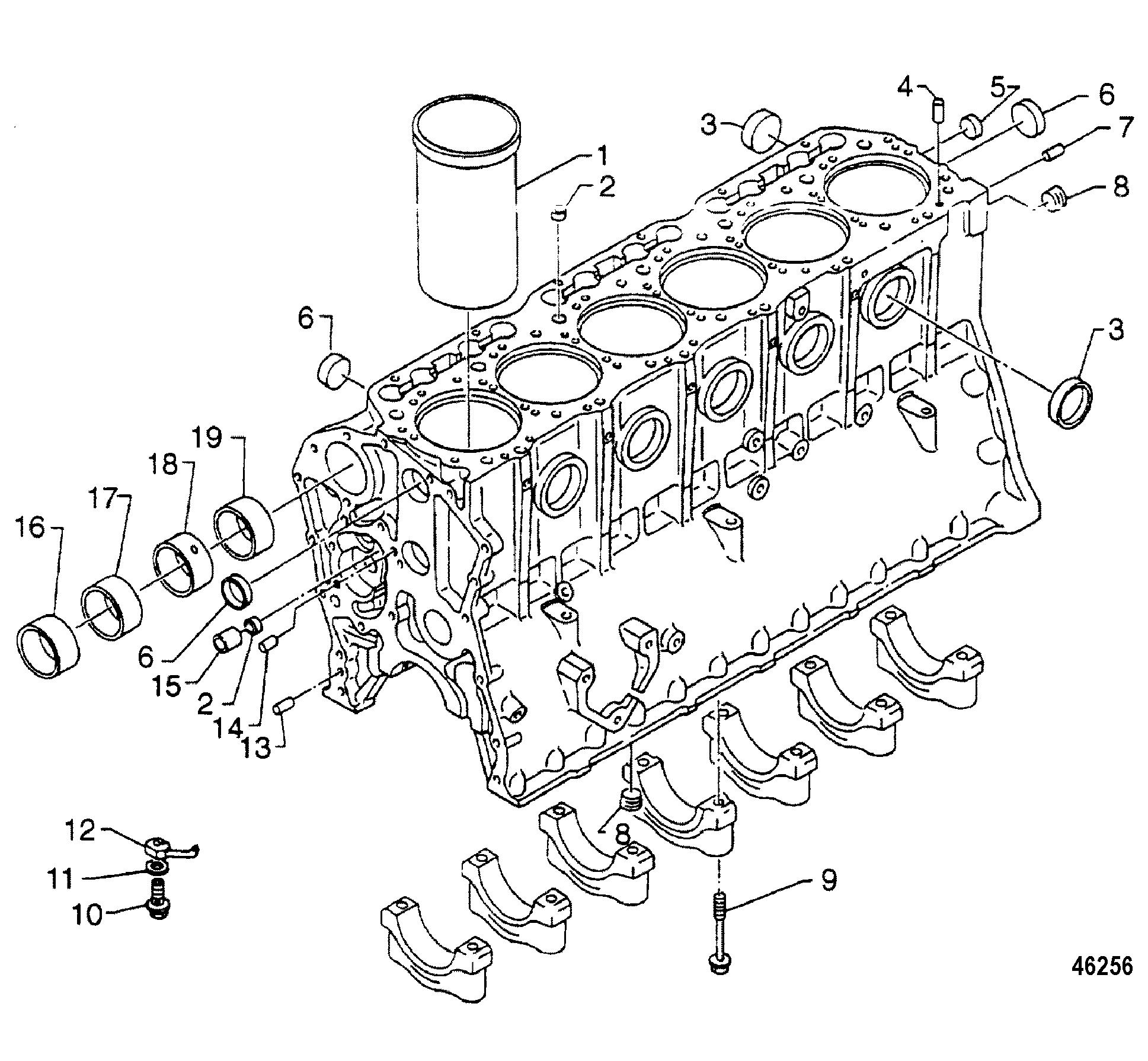 4
5
6
3
7
1
2
8
6
3
19
18
17
16
6
15
2
14
13
12
11
10
8
9
46256