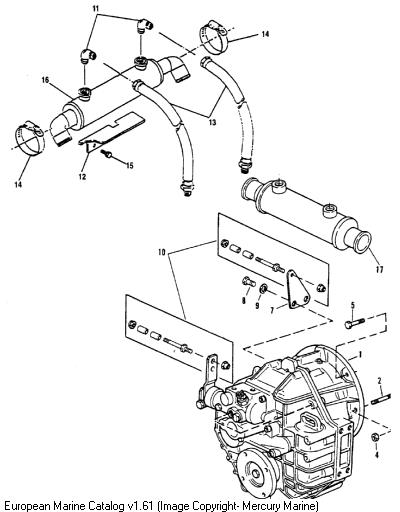 11
14
16
13
14
12
15
17
10
8
9
7
5
1
2
4
European Marine Catalog v1.61 (Image Copyright- Mercury Marine)