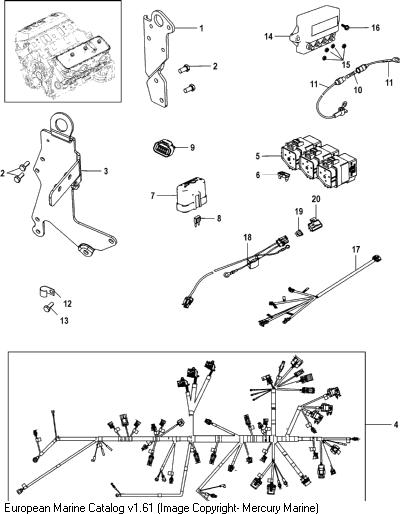 1
2
14
16
15
11
10
11
2
3
9
5
6
7
8
19
20
18
17
12
13
4
European Marine Catalog v1.61 (Image Copyright- Mercury Marine)