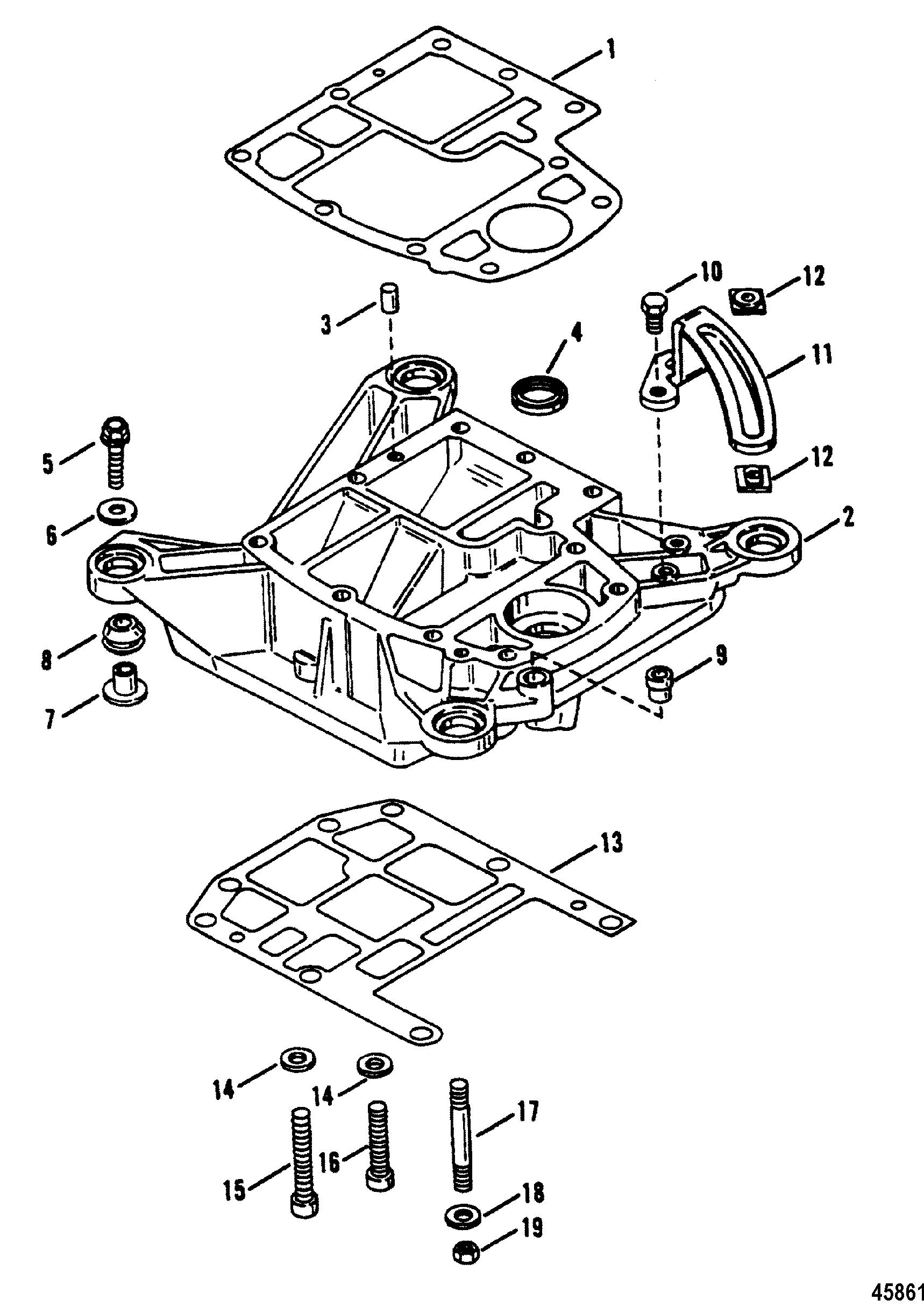 1
10
12
3
4
11
5
12
6
2
8
9
7
13
14
14
17
16
15
18
19
45861