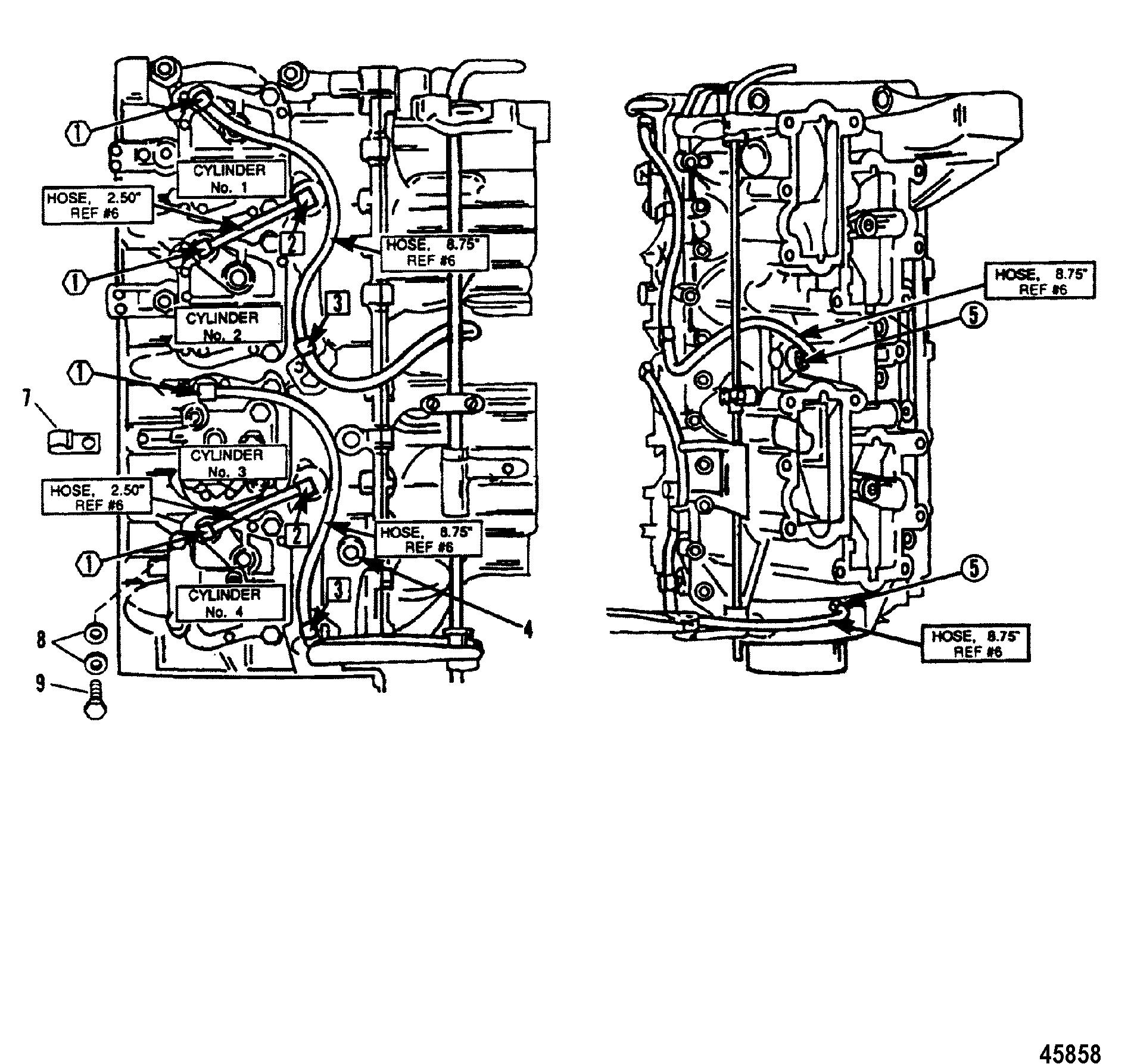 1

CYLINDER No. 1

HOSE, 2.50" REF #6

2

HOSE, 8.75" REF #6

1

3

CYLINDER No. 2

1

7

CYLINDER No. 3

HOSE, 2.50" REF #6

2

HOSE, 8.75" REF #6

1

3

CYLINDER No. 4

4

8

9

HOSE, 8.75" REF #6

5

5

HOSE, 8.75" REF #6

45858