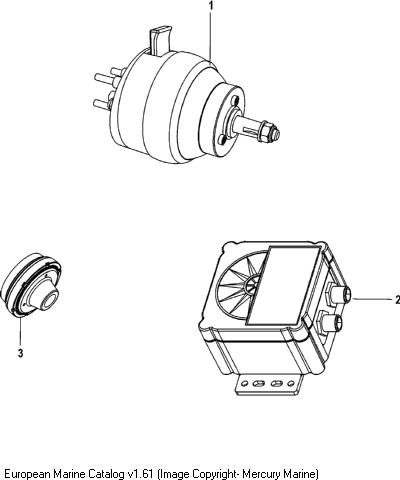 1

2

3

European Marine Catalog v1.61 (Image Copyright- Mercury Marine)