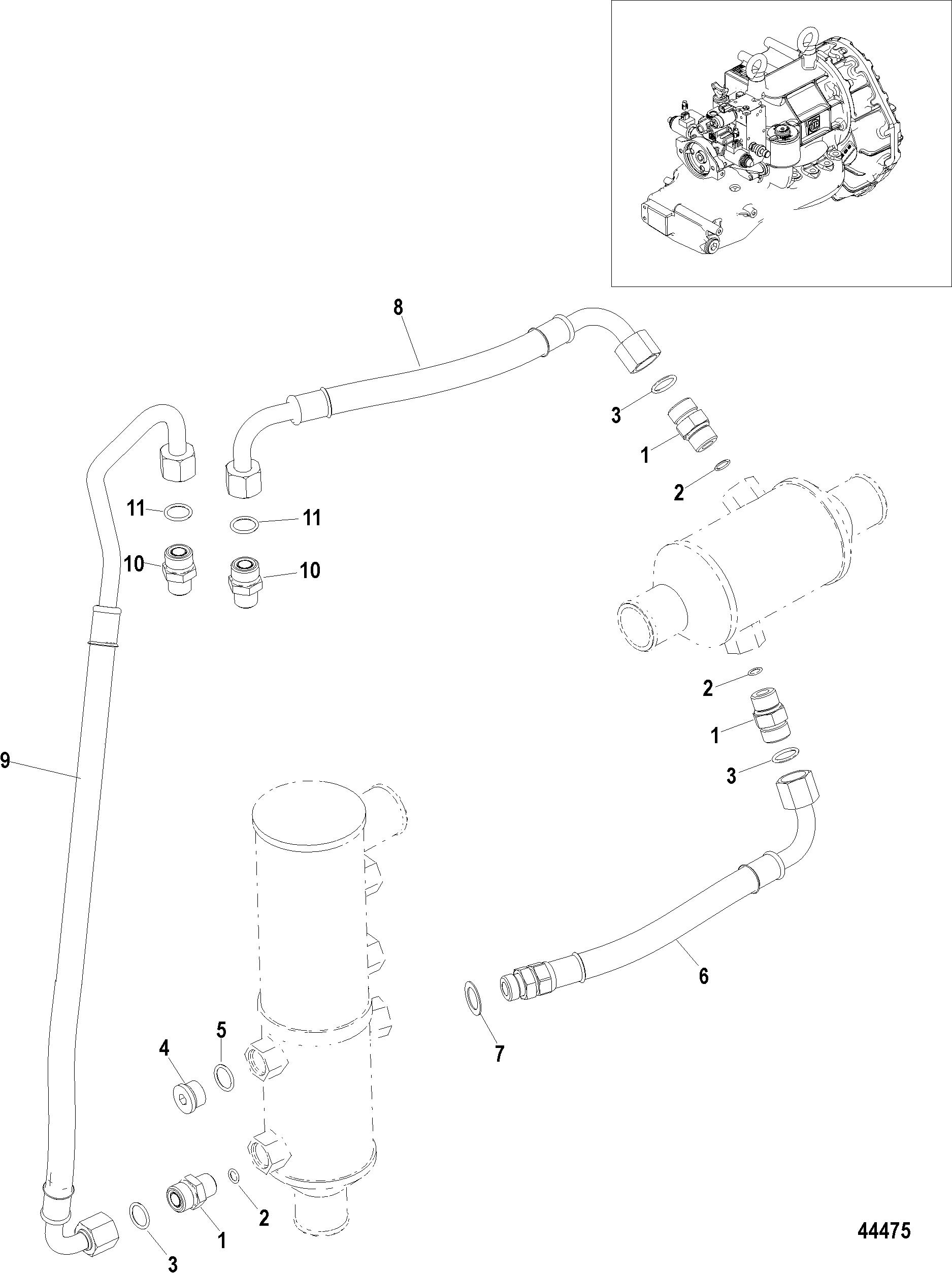 8
3
1
2
11
11
10
10
2
1
3
9
6
7
5
4
2
1
3
44475