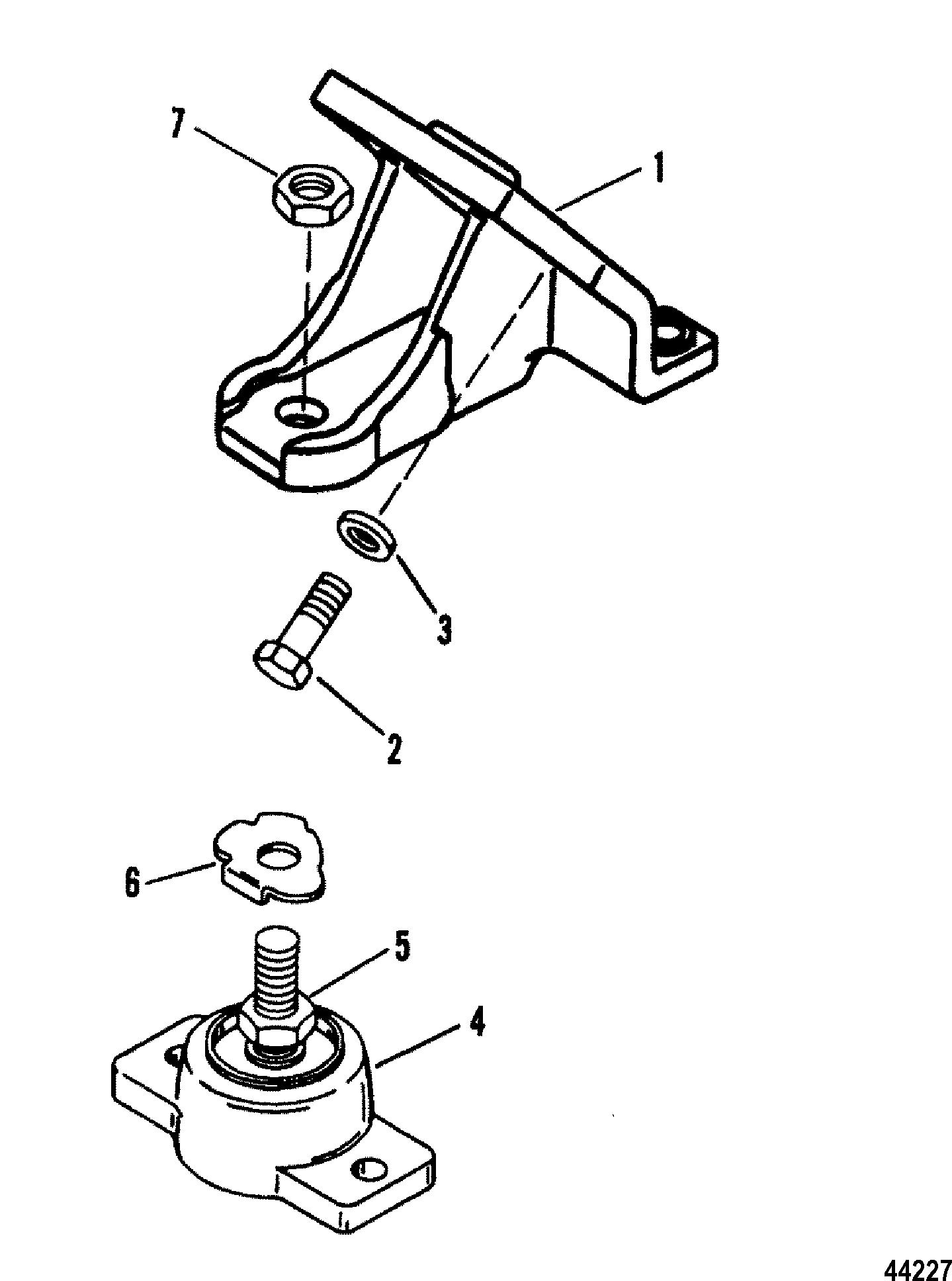 7
1
3
2
6
5
4
44227