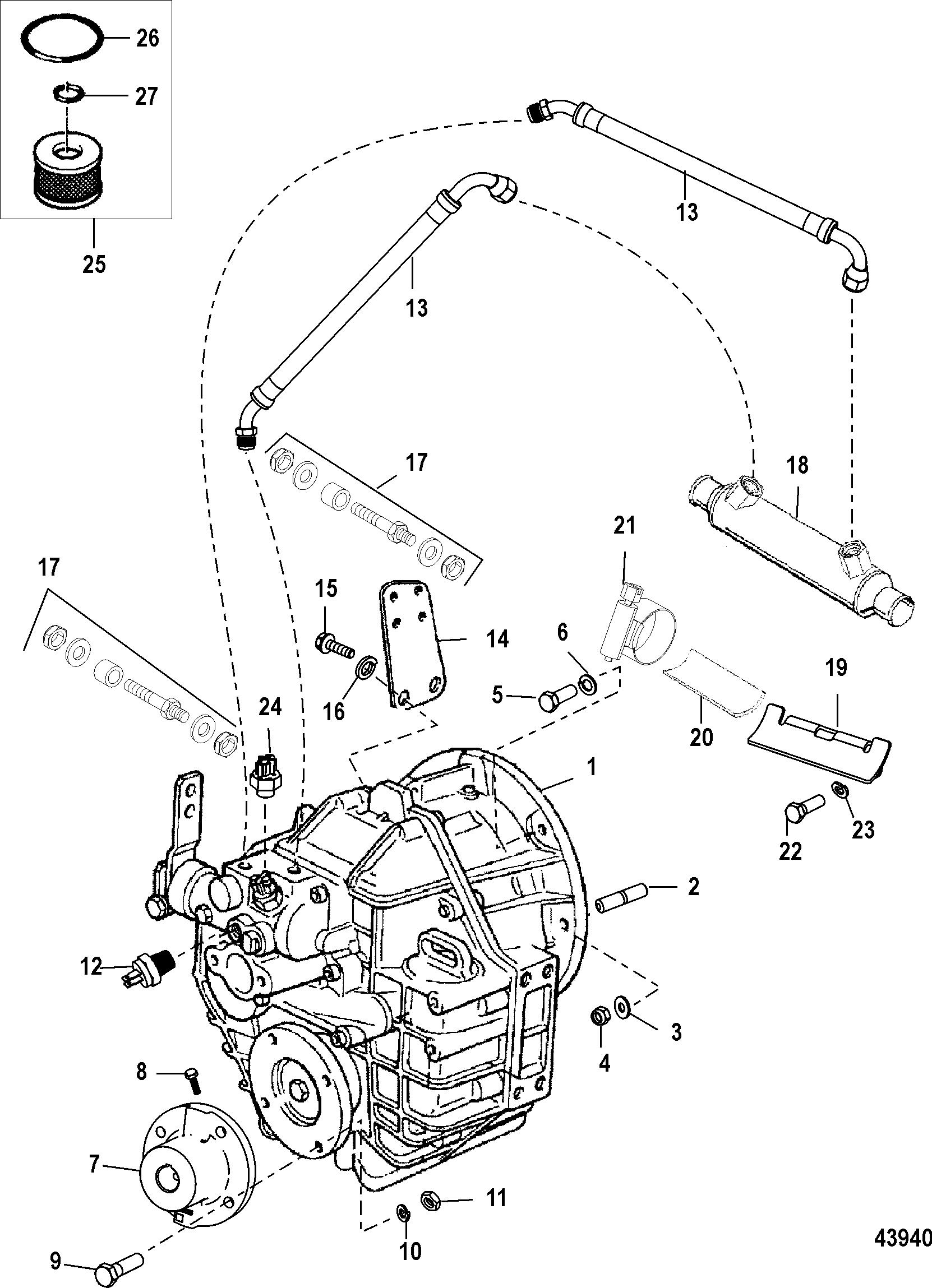 26
27
25
13
13
17
18
21
17
15
14
6
19
5
16
20
24
1
23
22
2
12
3
4
8
7
11
10
9
43940