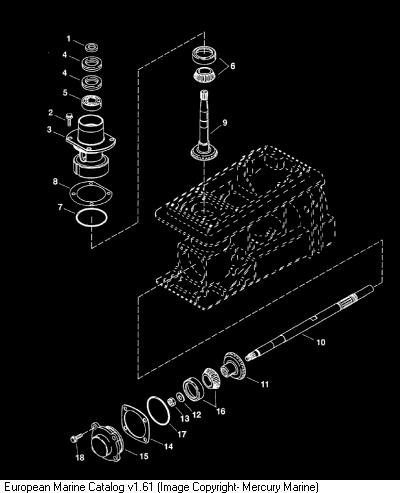 1
4
4
5
2
3
8
7
6
9
10
11
16
12
13
17
14
15
18

European Marine Catalog v1.61 (Image Copyright- Mercury Marine)