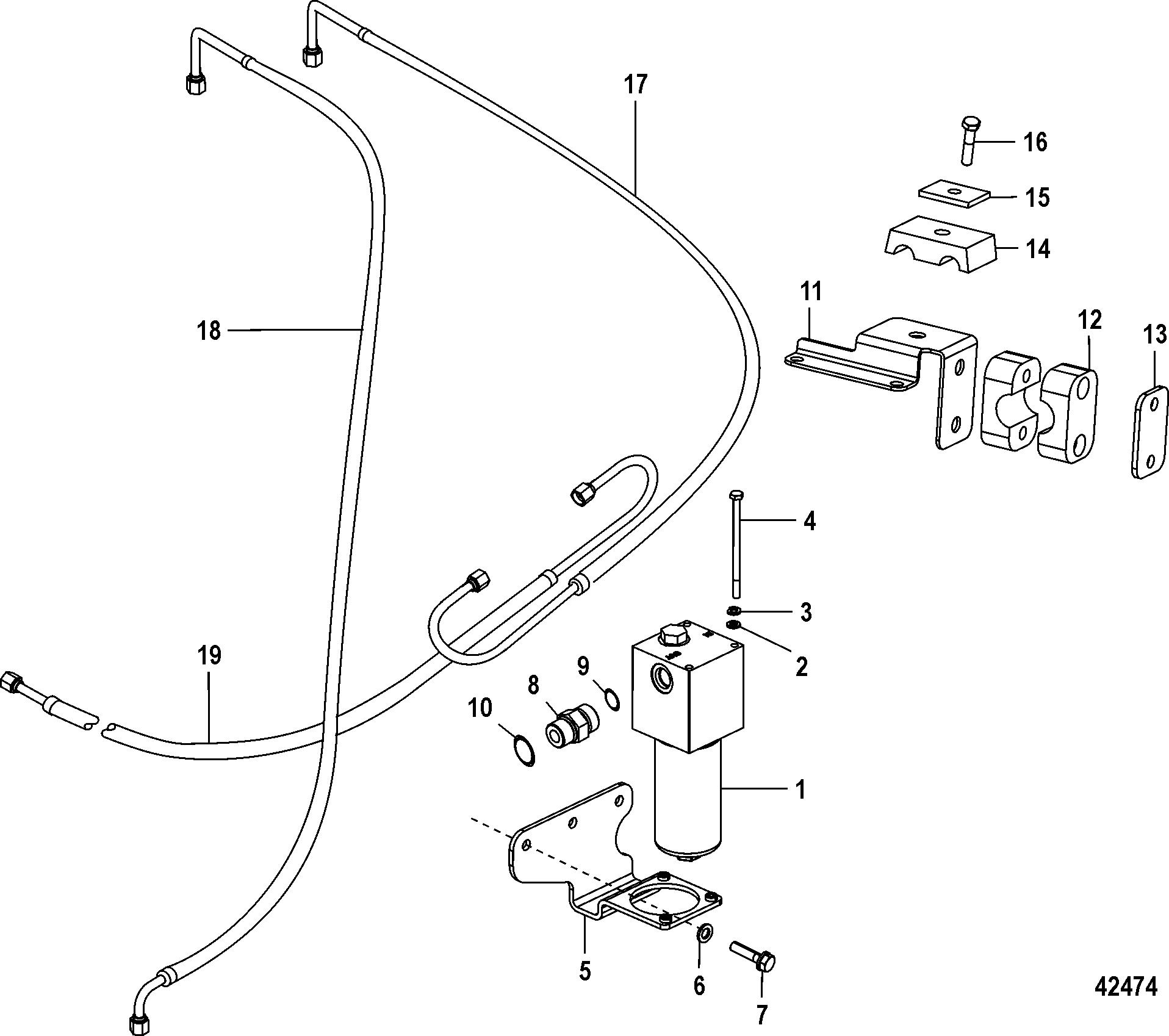 17
16
15
14
11
12
13
18
4
3
2
19
9
8
10
1
5
6
7
42474