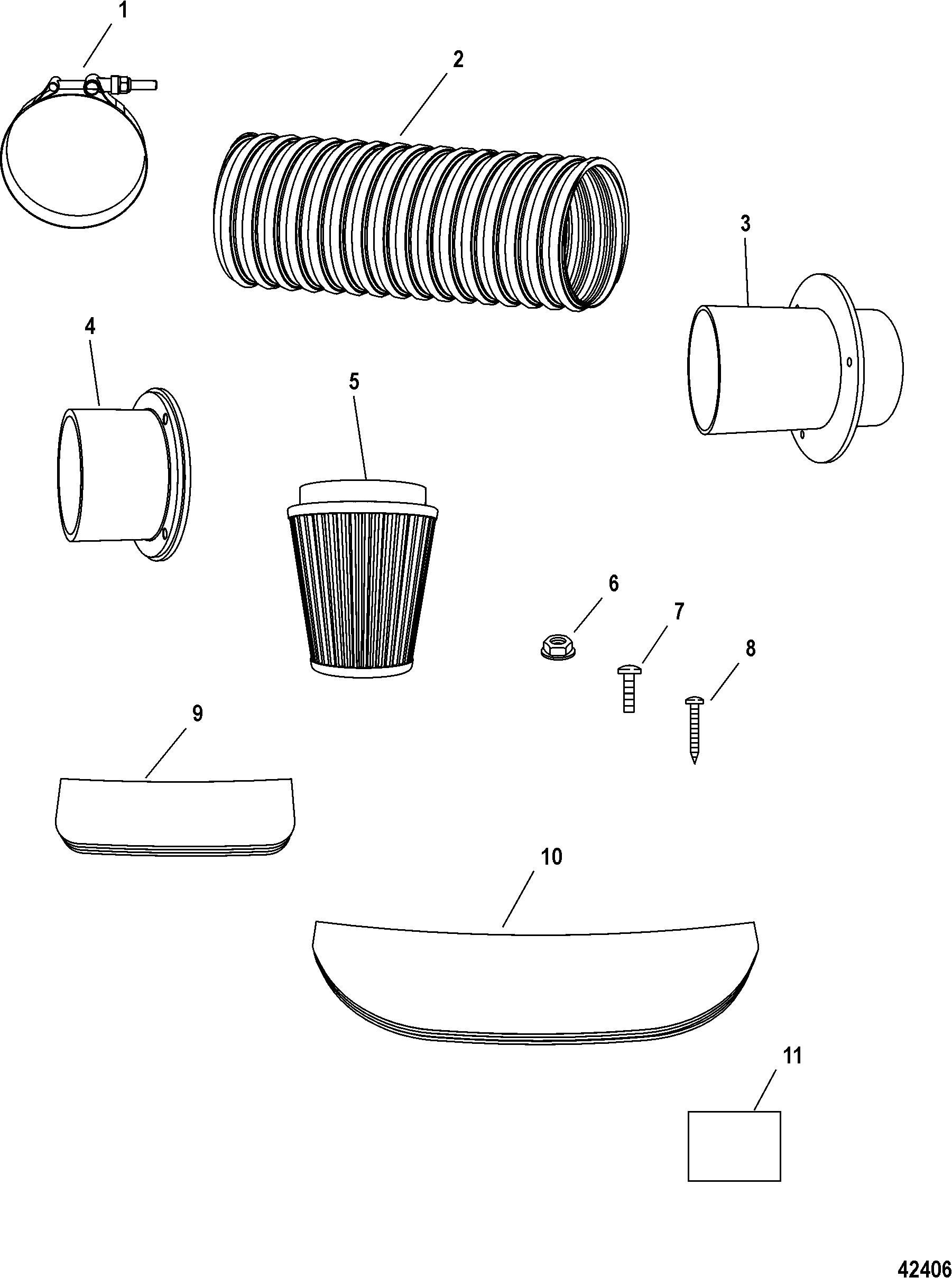 1
2
3
4
5
6
7
8
9
10
11
42406