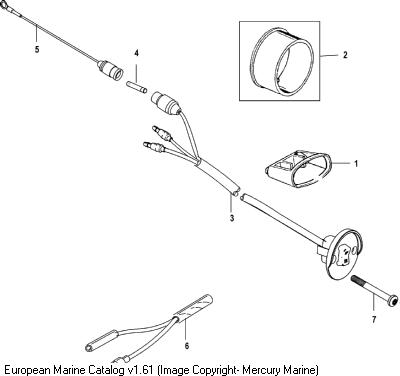 5
4
2
1
3
7
6
European Marine Catalog v1.61 (Image Copyright- Mercury Marine)