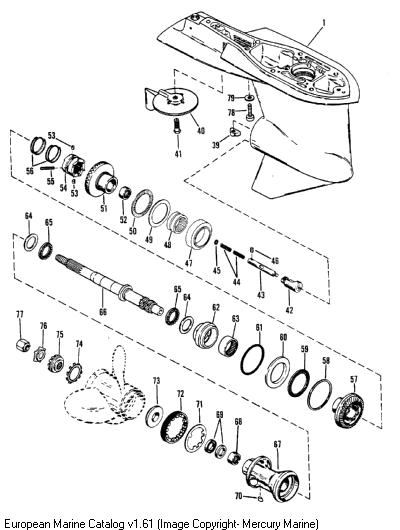 1
79
78
40
41
39
53
56
55
54
53
51
52
50
49
48
47
45
44
46
43
42
64
65
66
65
64
62
63
61
60
59
58
57
77
76
75
74
73
72
71
69
68
67
70
European Marine Catalog v1.61 (Image Copyright- Mercury Marine)