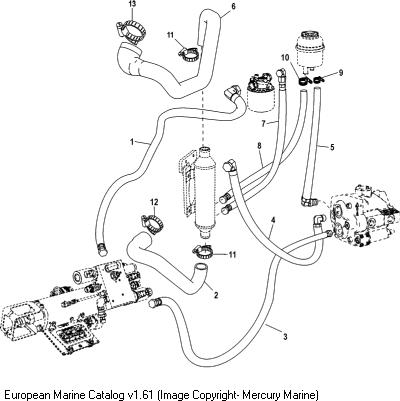 13
6
11
10
9
7
1
8
5
12
4
11
2
3
European Marine Catalog v1.61 (Image Copyright- Mercury Marine)