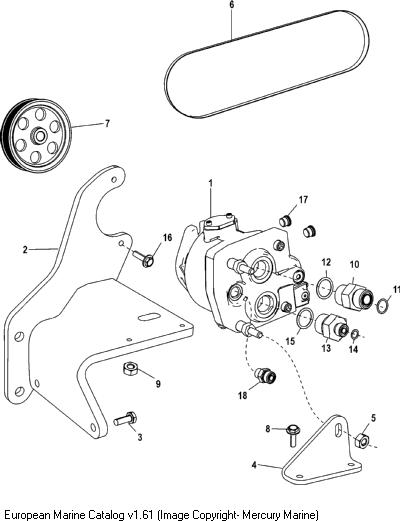 6
7
1
17
2
16
12
10
11
15
13
14
9
18
3
8
5
4
European Marine Catalog v1.61 (Image Copyright- Mercury Marine)