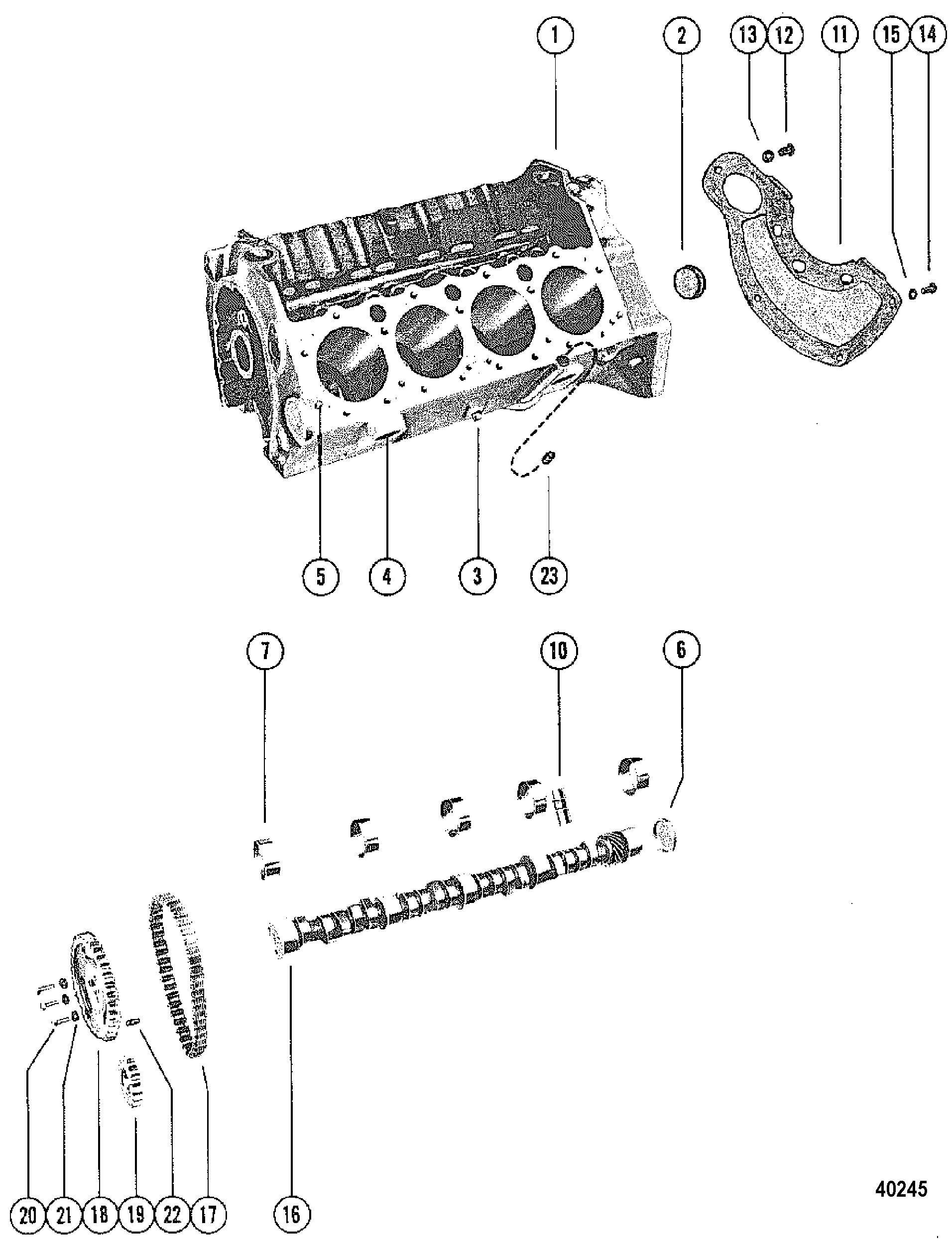 1 2 13 12 11 15 14

5 4 3 23

7 10 6

20 21 18 19 22 17 16

40245