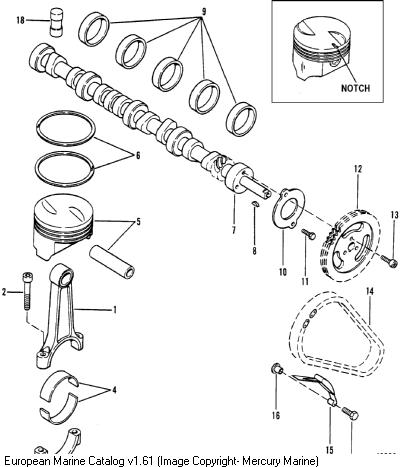 18
9
NOTCH
6
12
13
5
7
8
10
11
2
1
14
4
16
15
European Marine Catalog v1.61 (Image Copyright- Mercury Marine)